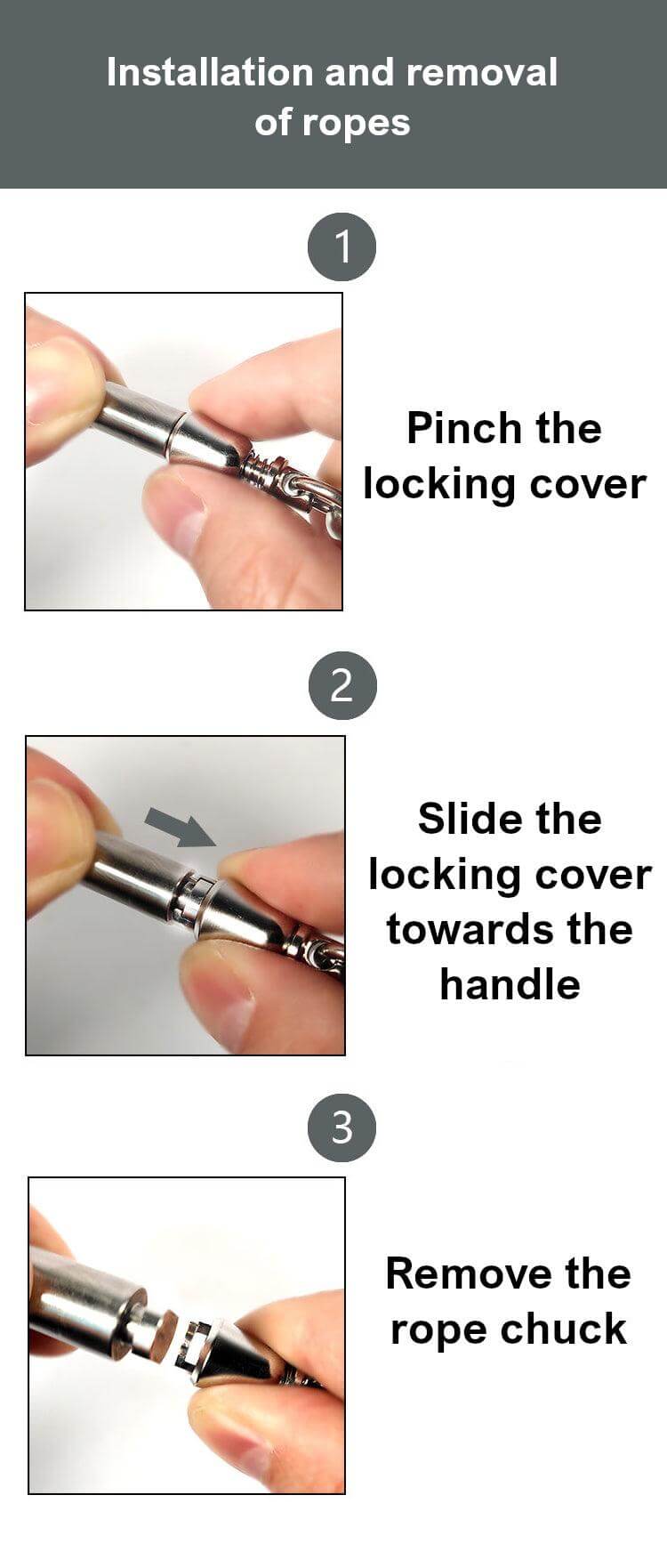 Installation and removal of ropes

1

Pinch the locking cover

2

Slide the locking cover towards the handle

3

Remove the rope chuck